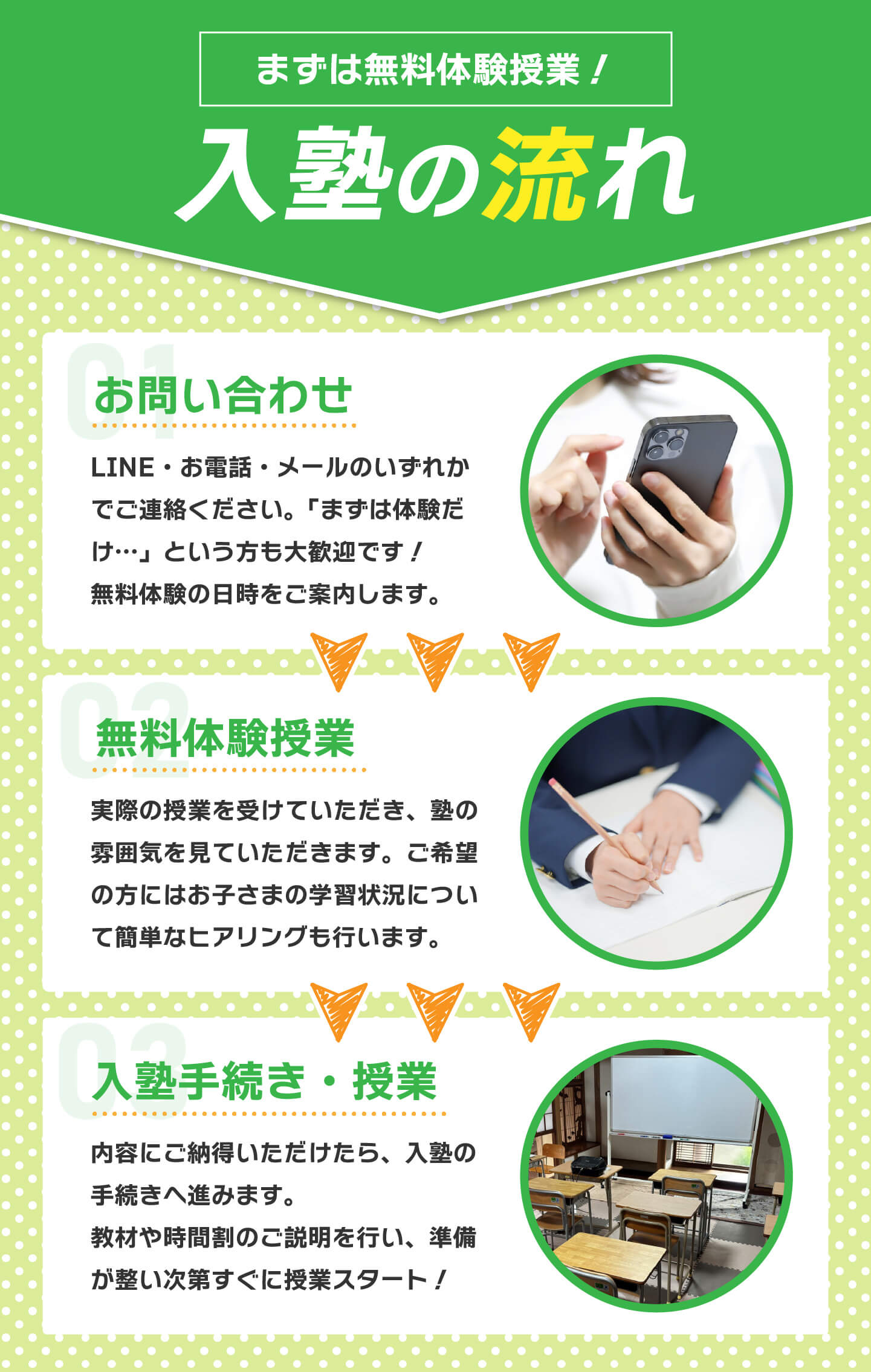 まずは無料体験授業！

入塾の流れ

01
お問い合わせ

LINE・お電話・メールのいずれかでご連絡ください。「まずは体験だけ…」という方も大歓迎です！
無料体験の日時をご案内します。

02
無料体験授業

実際の授業を受けていただき、塾の雰囲気を見ていただきます。ご希望の方にはお子さまの学習状況について簡単なヒアリングも行います。

03
入塾手続き・授業

内容にご納得いただけたら、入塾の手続きへ進みます。
教材や時間割のご説明を行い、準備が整い次第すぐに授業スタート！